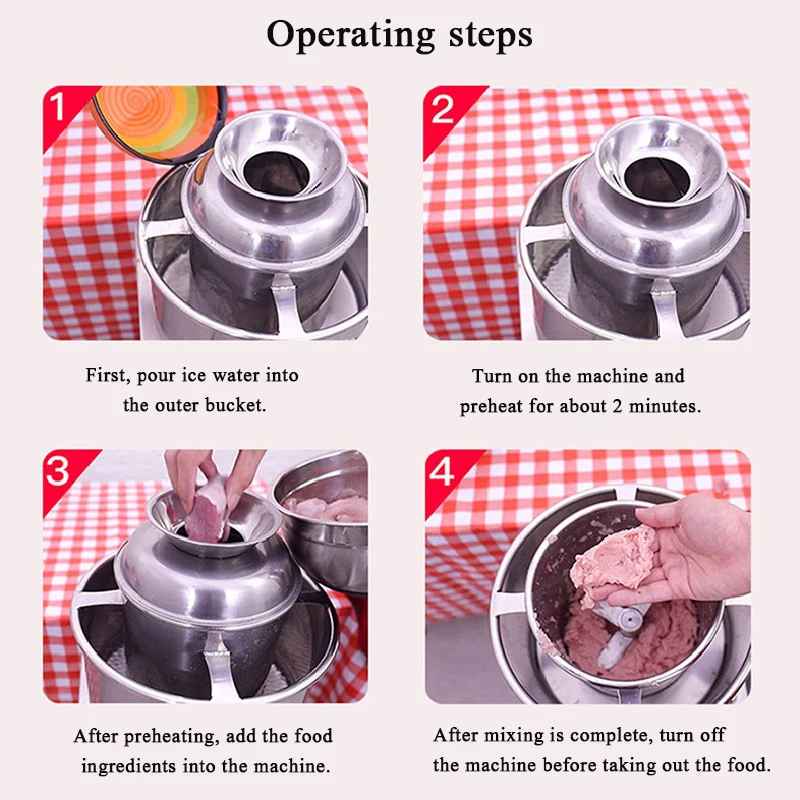 Operating steps

1

First, pour ice water into the outer bucket.

2

Turn on the machine and preheat for about 2 minutes.

3

After preheating, add the food ingredients into the machine.

4

After mixing is complete, turn off the machine before taking out the food.