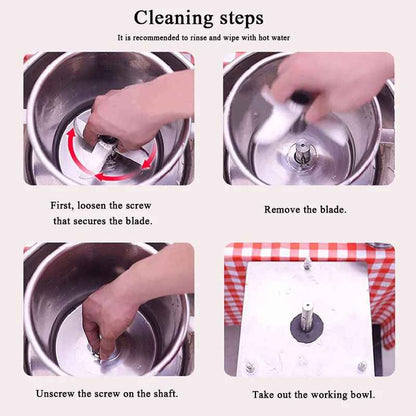 Cleaning steps

It is recommended to rinse and wipe with hot water

First, loosen the screw that secures the blade.

Remove the blade.

Unscrew the screw on the shaft.

Take out the working bowl.